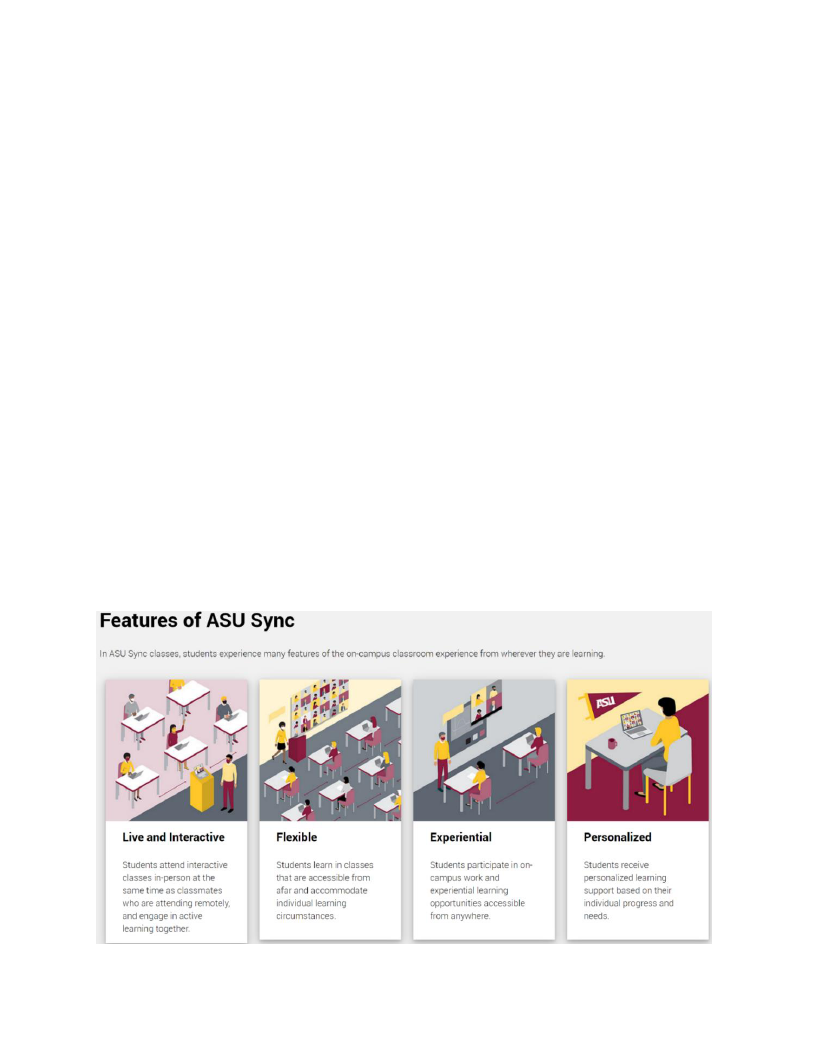 Features of ASU Sync

In ASU Sync classes, students experience many features of the on-campus classroom experience from wherever they are learning.

ASU

Live and Interactive

Students attend interactive classes in-person at the same time as classmates who are attending remotely, and engage in active learning together.

Flexible

Students learn in classes that are accessible from afar and accommodate individual learning circumstances.

Experiential

Students participate in on-campus work and experiential learning opportunities accessible from anywhere.

Personalized

Students receive personalized learning support based on their individual progress and needs.